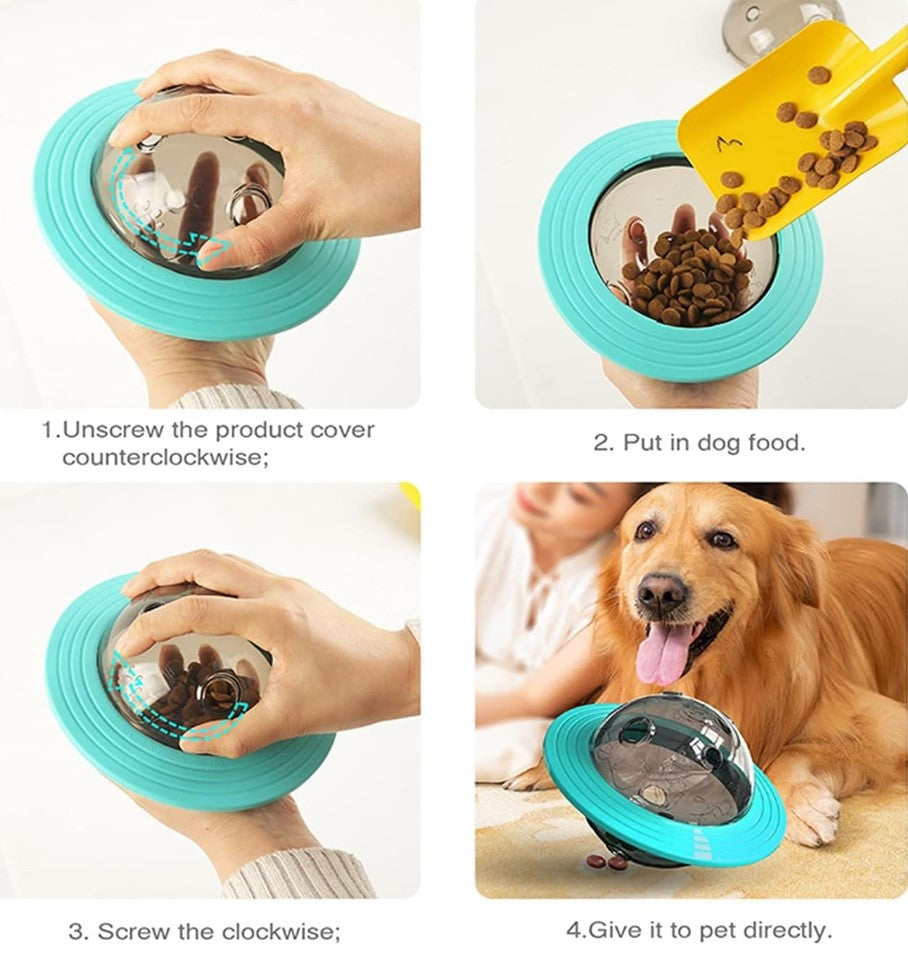 1.Unscrew the product cover counterclockwise;

2. Put in dog food.

3. Screw the clockwise;

4.Give it to pet directly.